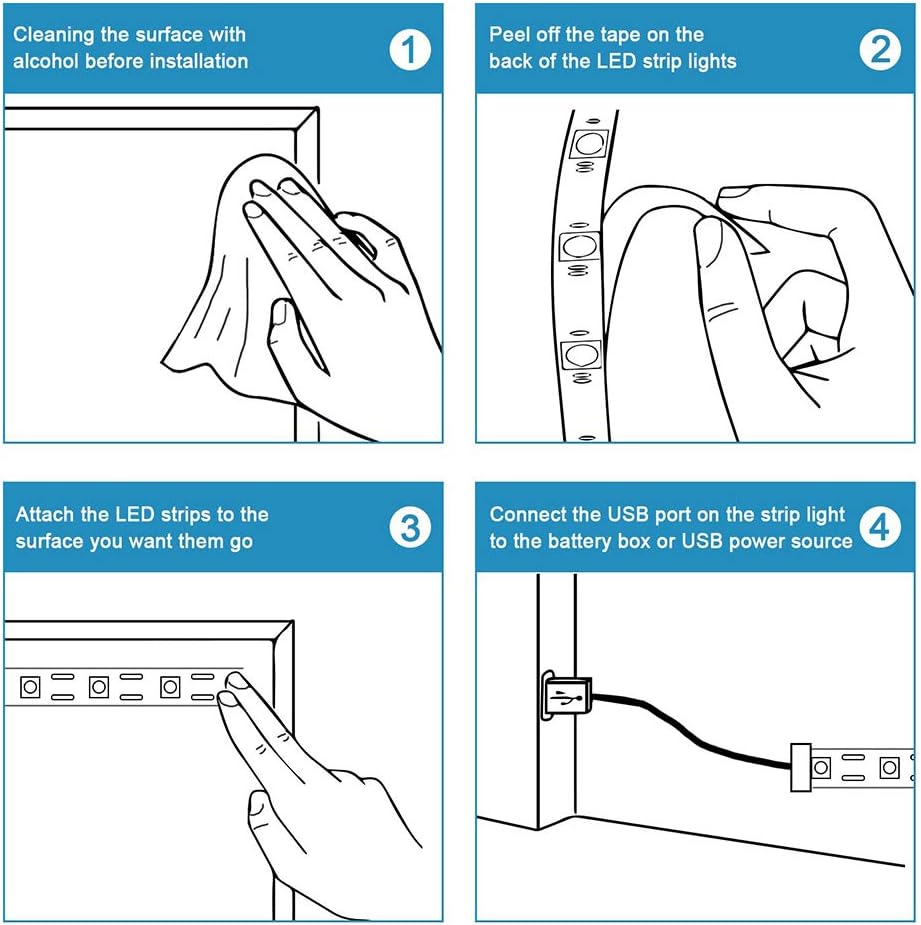 Cleaning the surface with alcohol before installation 1

Peel off the tape on the back of the LED strip lights 2

Attach the LED strips to the surface you want them go 3

Connect the USB port on the strip light to the battery box or USB power source 4