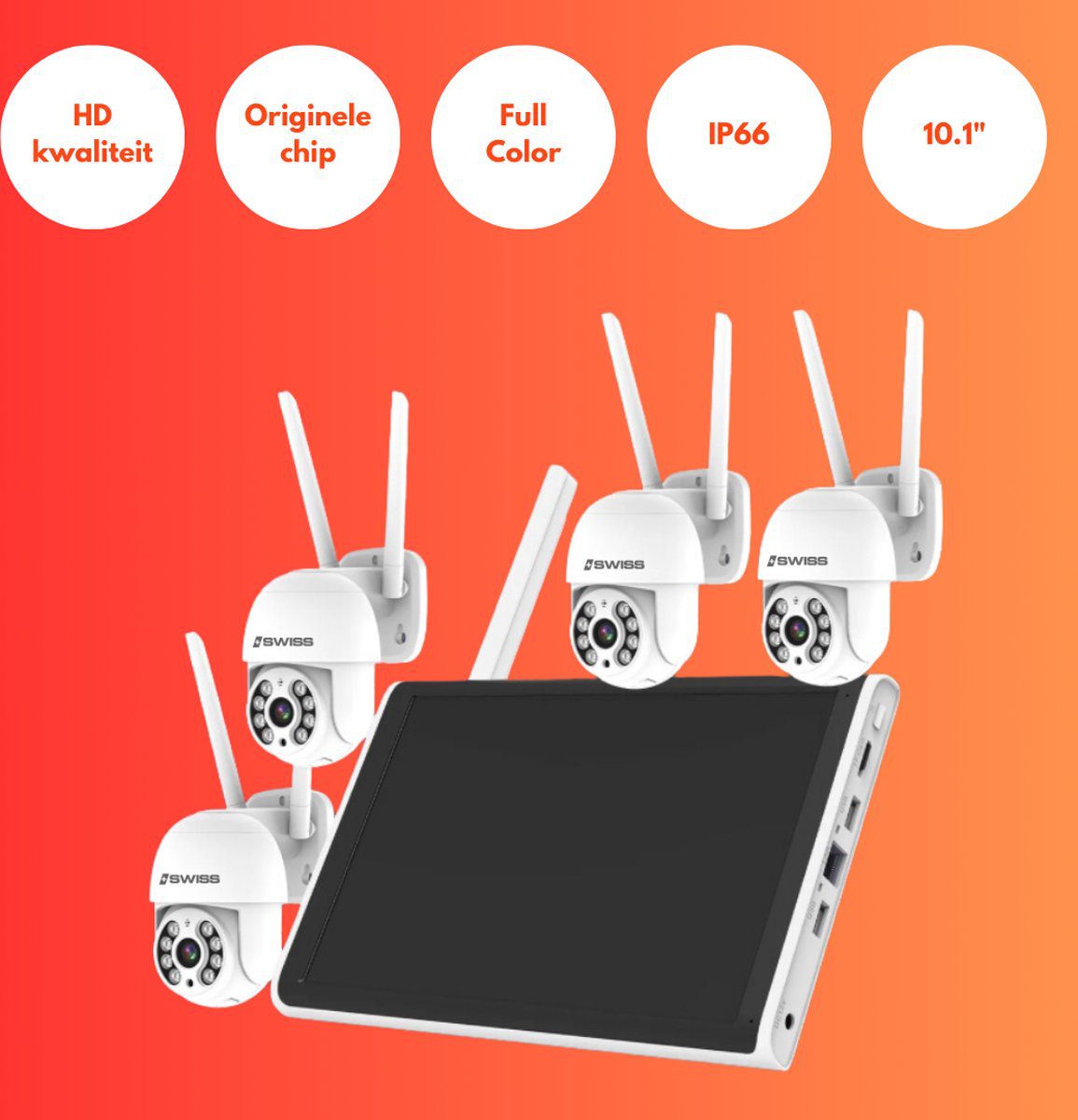 HD kwaliteit

Originele chip

Full Color

IP66

10.1"

SWISS

SWISS

SWISS

SWISS